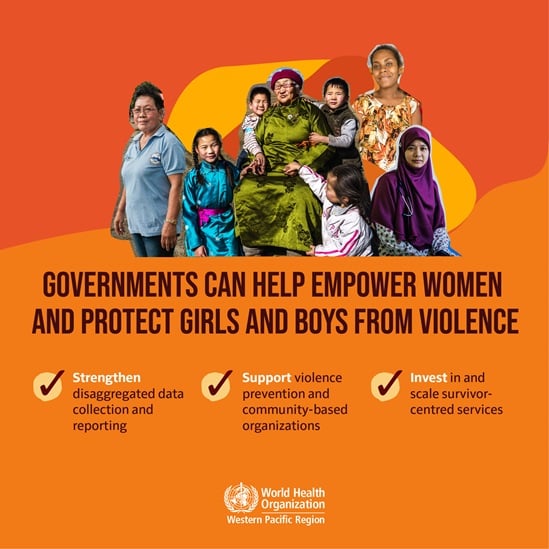 GOVERNMENTS CAN HELP EMPOWER WOMEN AND PROTECT GIRLS AND BOYS FROM VIOLENCE

Strengthen disaggregated data collection and reporting

Support violence prevention and community-based organizations

Invest in and scale survivor-centred services

World Health Organization
Western Pacific Region